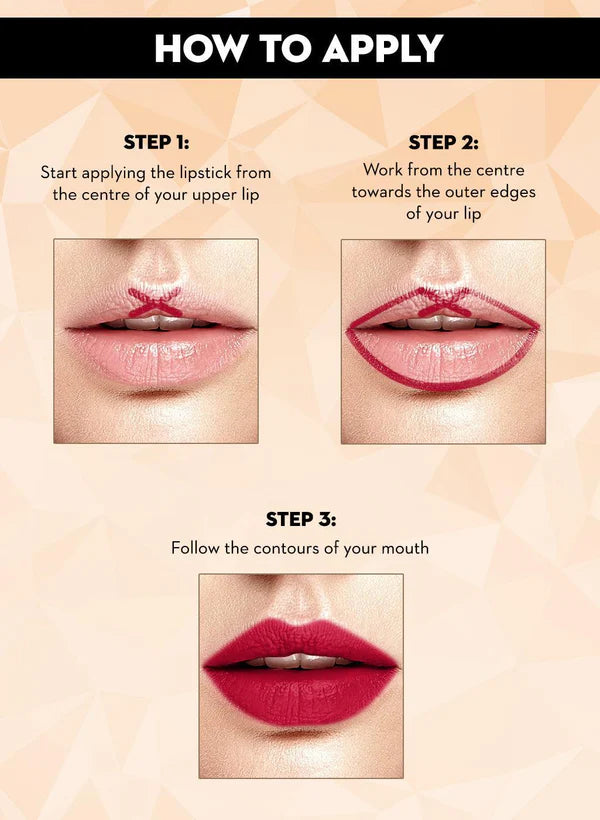 HOW TO APPLY

STEP 1:
Start applying the lipstick from the centre of your upper lip

STEP 2:
Work from the centre towards the outer edges of your lip

STEP 3:
Follow the contours of your mouth