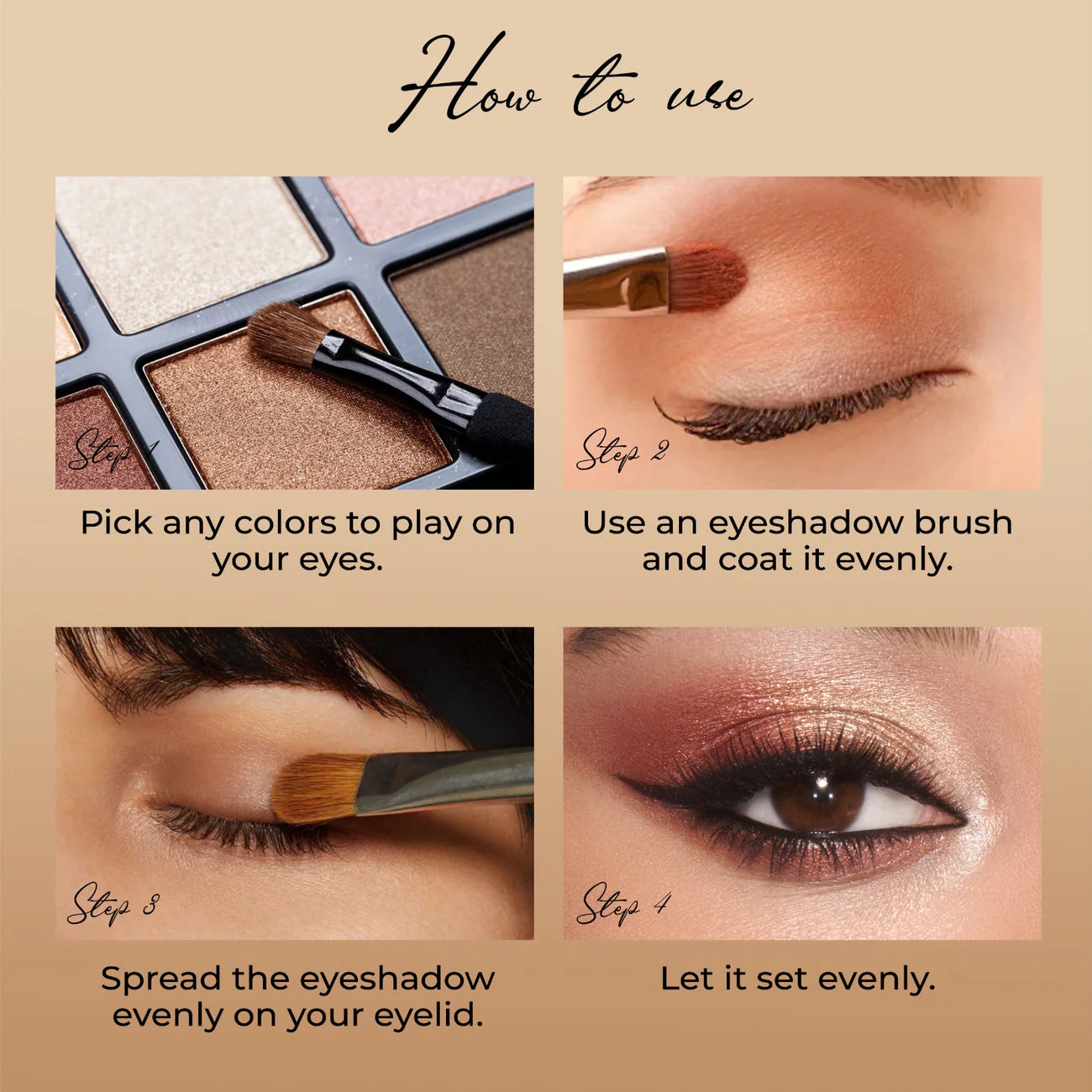 How to use

Step 1

Pick any colors to play on your eyes.

Step 2

Use an eyeshadow brush and coat it evenly.

Step 3

Spread the eyeshadow evenly on your eyelid.

Step 4

Let it set evenly.