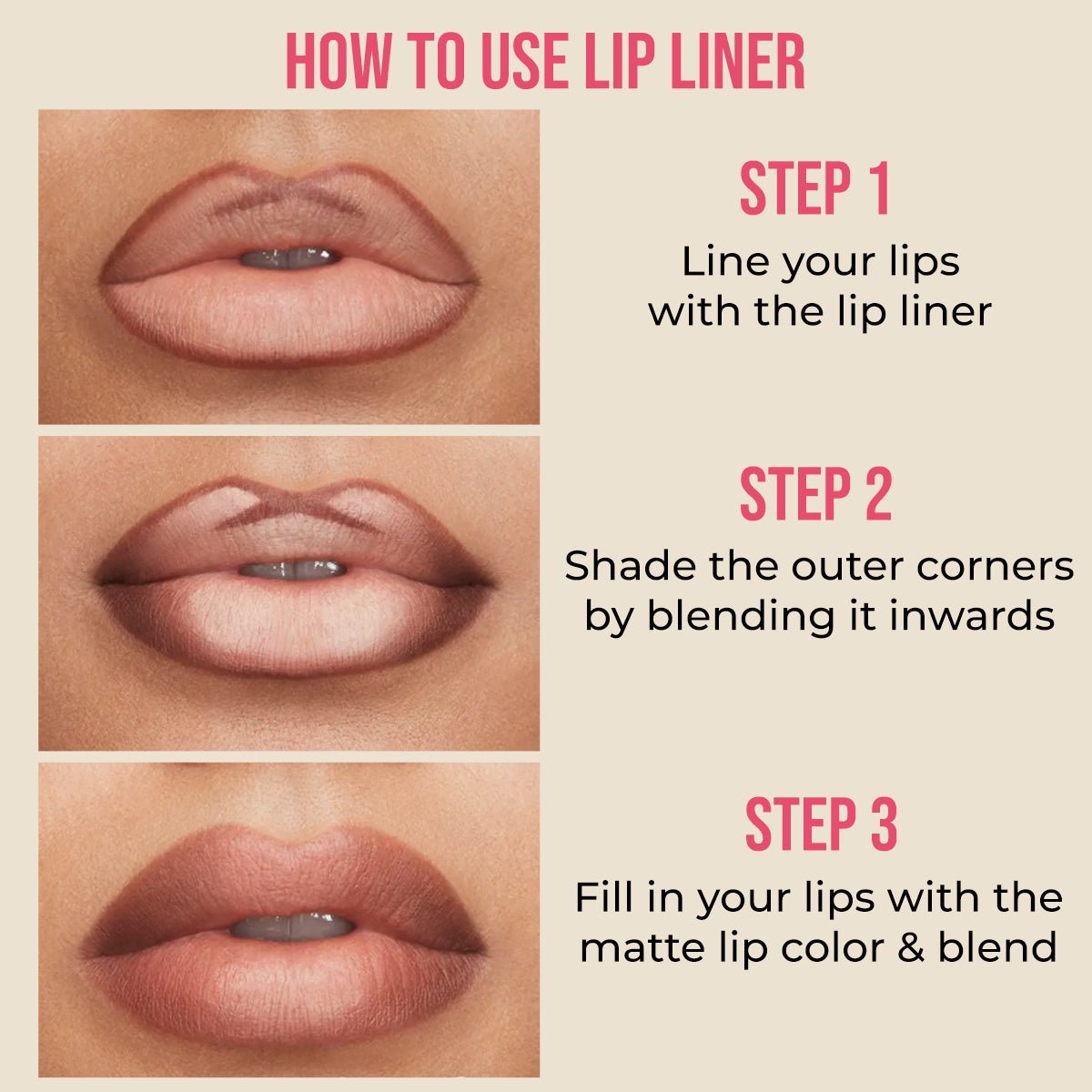 HOW TO USE LIP LINER

STEP 1

Line your lips with the lip liner

STEP 2

Shade the outer corners by blending it inwards

STEP 3

Fill in your lips with the matte lip color & blend